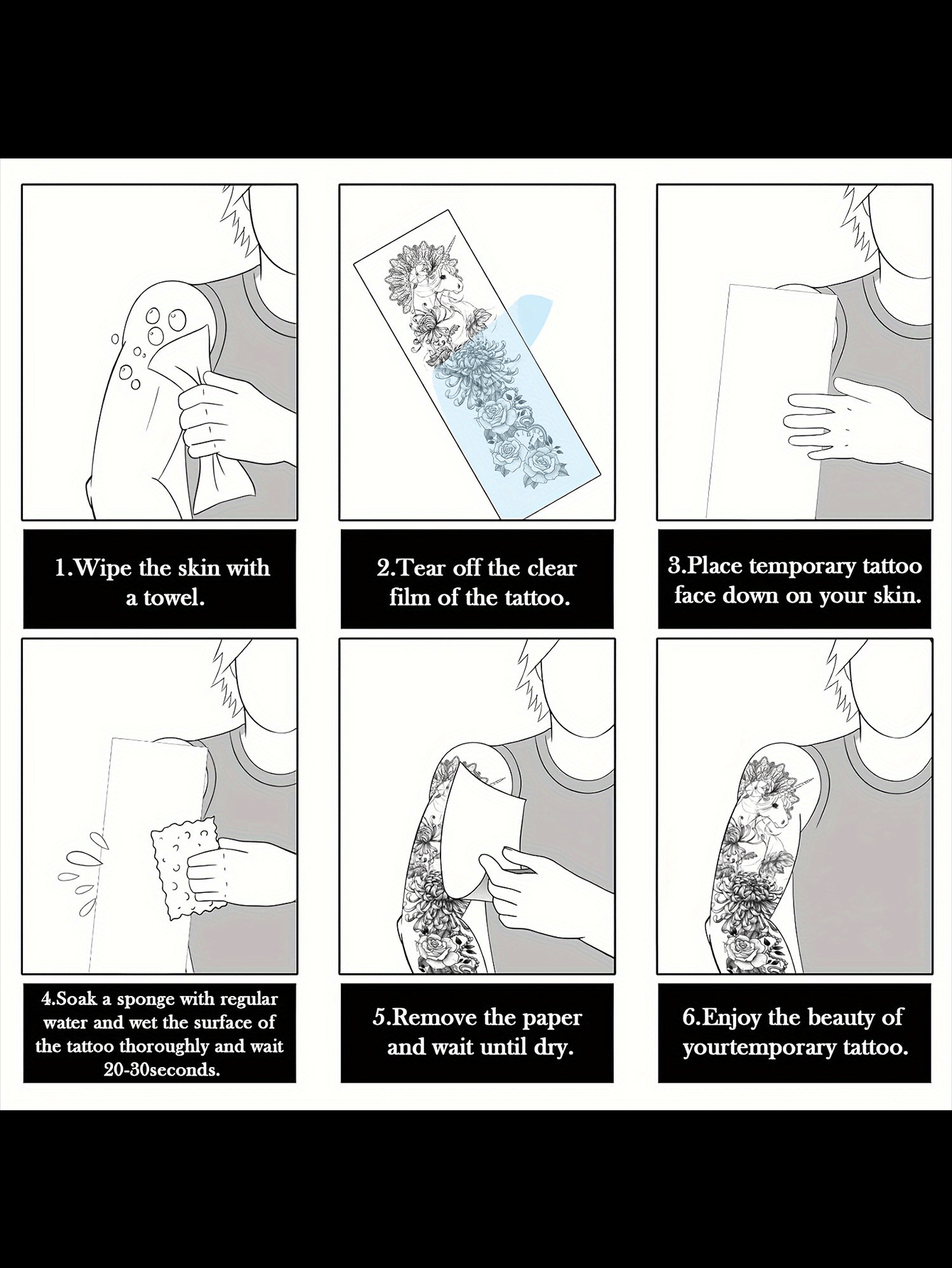 1.Wipe the skin with a towel.

2.Tear off the clear film of the tattoo.

3.Place temporary tattoo face down on your skin.

4.Soak a sponge with regular water and wet the surface of the tattoo thoroughly and wait 20-30seconds.

5.Remove the paper and wait until dry.

6.Enjoy the beauty of yourtemporary tattoo.